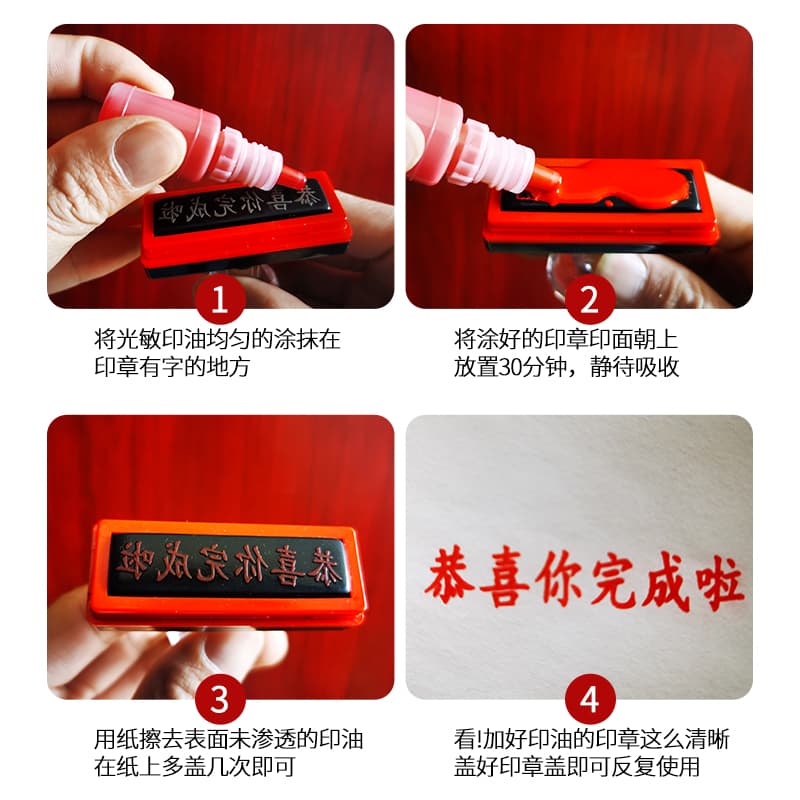 恭喜你完成啦

1

将光敏印油均匀的涂抹在印章有字的地方

2

将涂好的印章印面朝上放置30分钟，静待吸收

恭喜你完成啦

3

用纸擦去表面未渗透的印油在纸上多盖几次即可

恭喜你完成啦

4

看!加好印油的印章这么清晰盖好印章盖即可反复使用